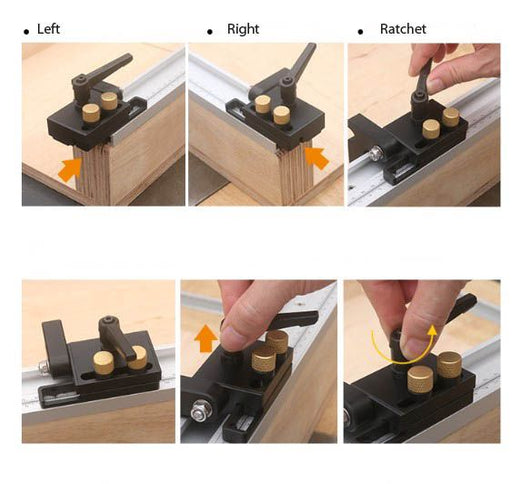 • Left
• Right
• Ratchet