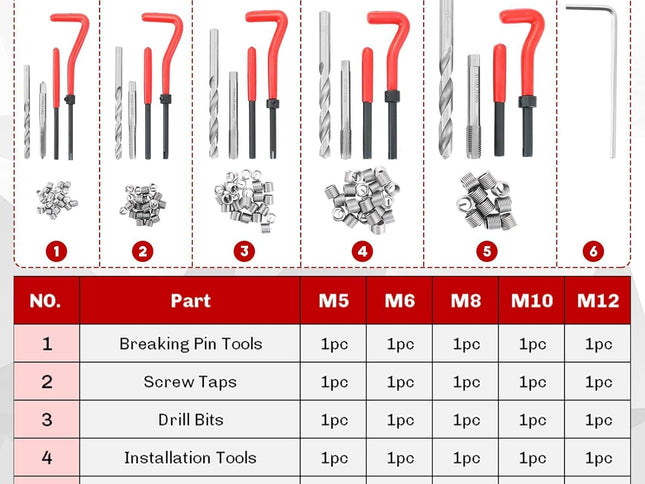 1 2 3 4 5 6

| NO. | Part | M5 | M6 | M8 | M10 | M12 |
|---|---|---|---|---|---|---|
| 1 | Breaking Pin Tools | 1pc | 1pc | 1pc | 1pc | 1pc |
| 2 | Screw Taps | 1pc | 1pc | 1pc | 1pc | 1pc |
| 3 | Drill Bits | 1pc | 1pc | 1pc | 1pc | 1pc |
| 4 | Installation Tools | 1pc | 1pc | 1pc | 1pc | 1pc |