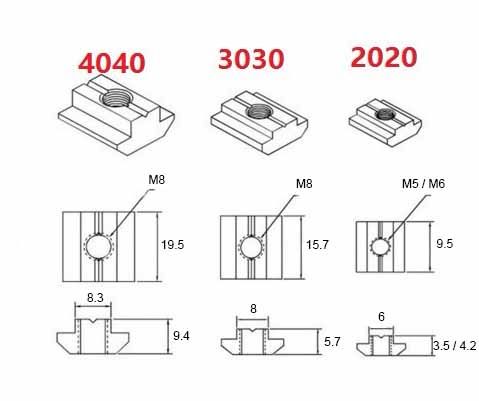 4040

3030

2020

M8

19.5

8.3

9.4

M8

15.7

8

5.7

M5 / M6

9.5

6

3.5 / 4.2