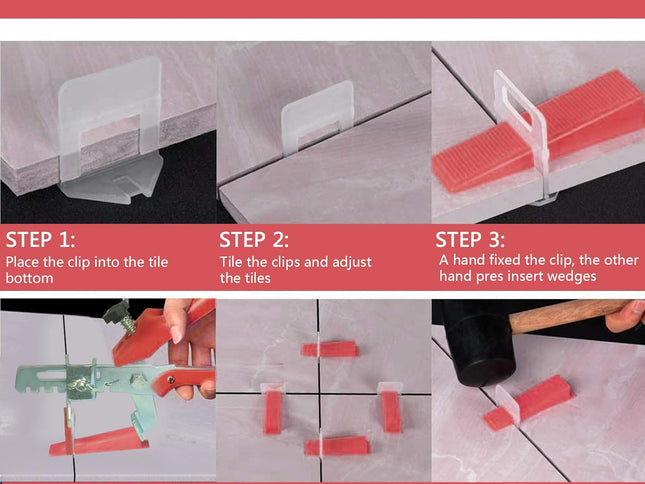 STEP 1:
Place the clip into the tile bottom

STEP 2:
Tile the clips and adjust the tiles

STEP 3:
A hand fixed the clip, the other hand pres insert wedges